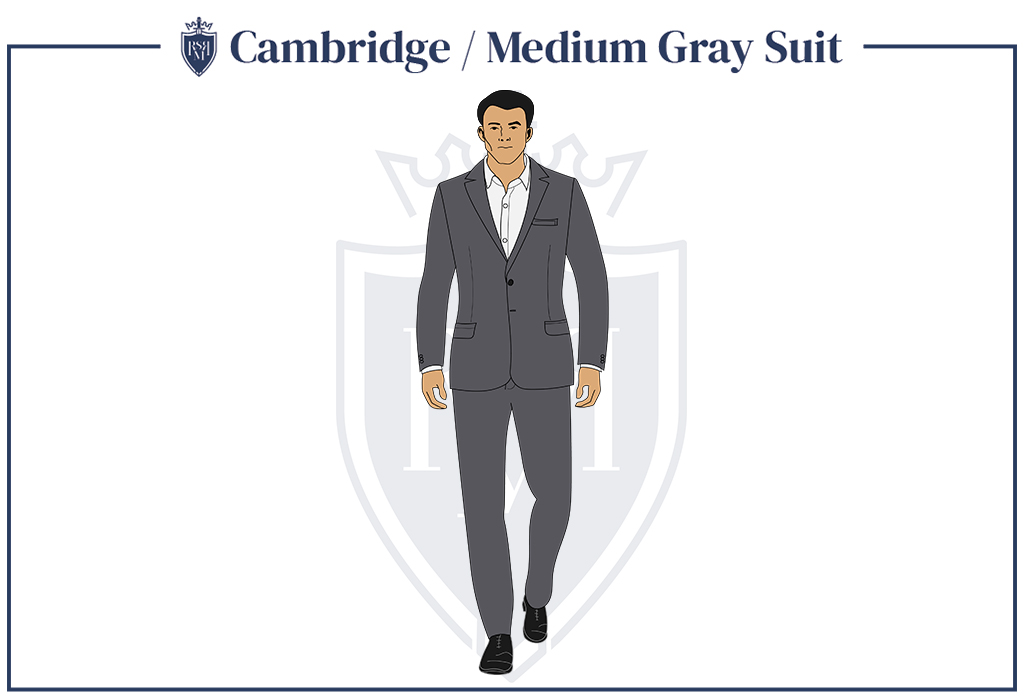 RSM
Cambridge / Medium Gray Suit